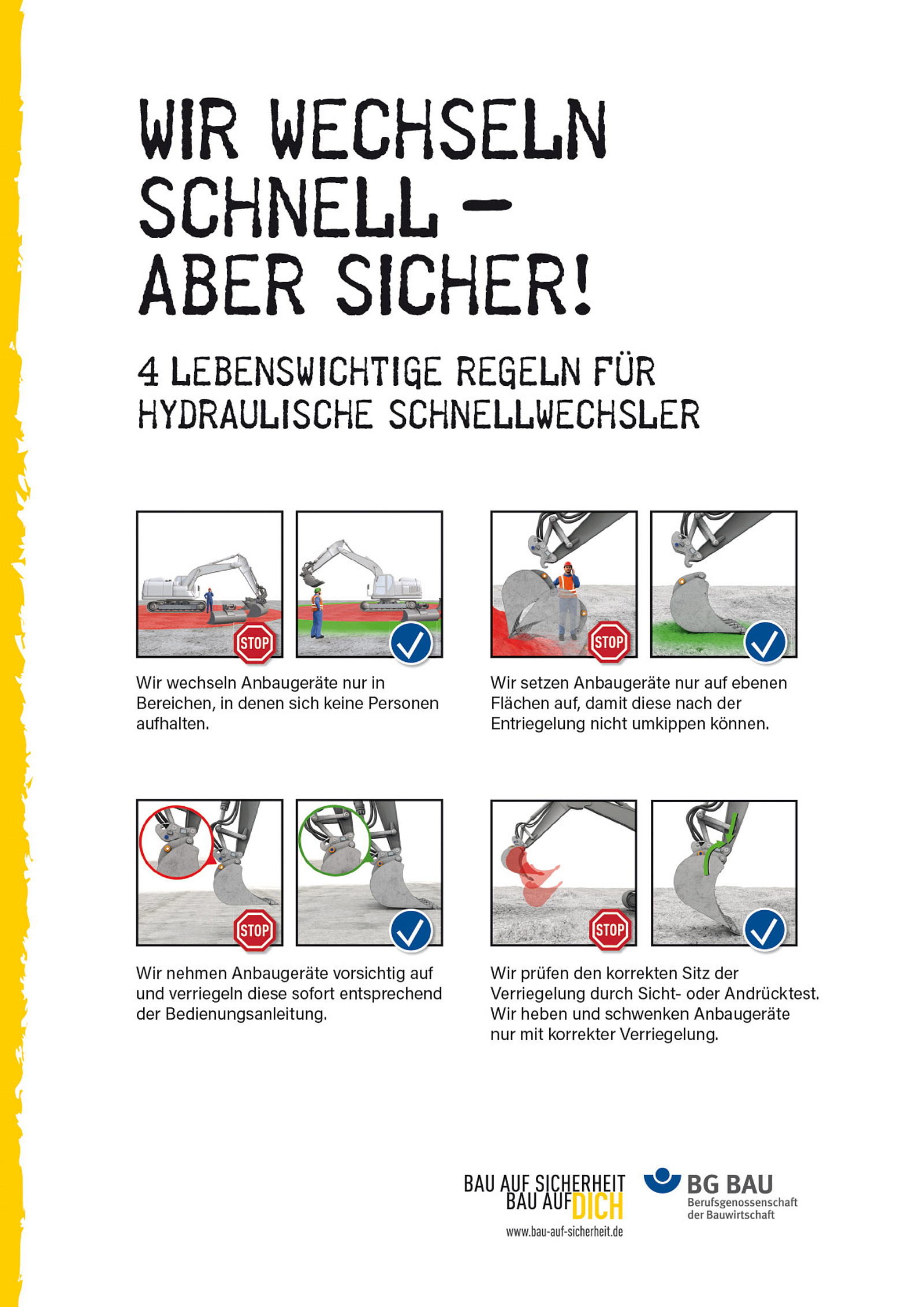 WIR WECHSELN SCHNELL – ABER SICHER!

4 LEBENSWICHTIGE REGELN FÜR HYDRAULISCHE SCHNELLWECHSLER

STOP

Wir wechseln Anbaugeräte nur in Bereichen, in denen sich keine Personen aufhalten.

STOP

Wir setzen Anbaugeräte nur auf ebenen Flächen auf, damit diese nach der Entriegelung nicht umkippen können.

STOP

Wir nehmen Anbaugeräte vorsichtig auf und verriegeln diese sofort entsprechend der Bedienungsanleitung.

STOP

Wir prüfen den korrekten Sitz der Verriegelung durch Sicht- oder Andrücktest. Wir heben und schwenken Anbaugeräte nur mit korrekter Verriegelung.

BAU AUF SICHERHEIT
BAU AUF DICH
www.bau-auf-sicherheit.de

BG BAU
Berufsgenossenschaft der Bauwirtschaft