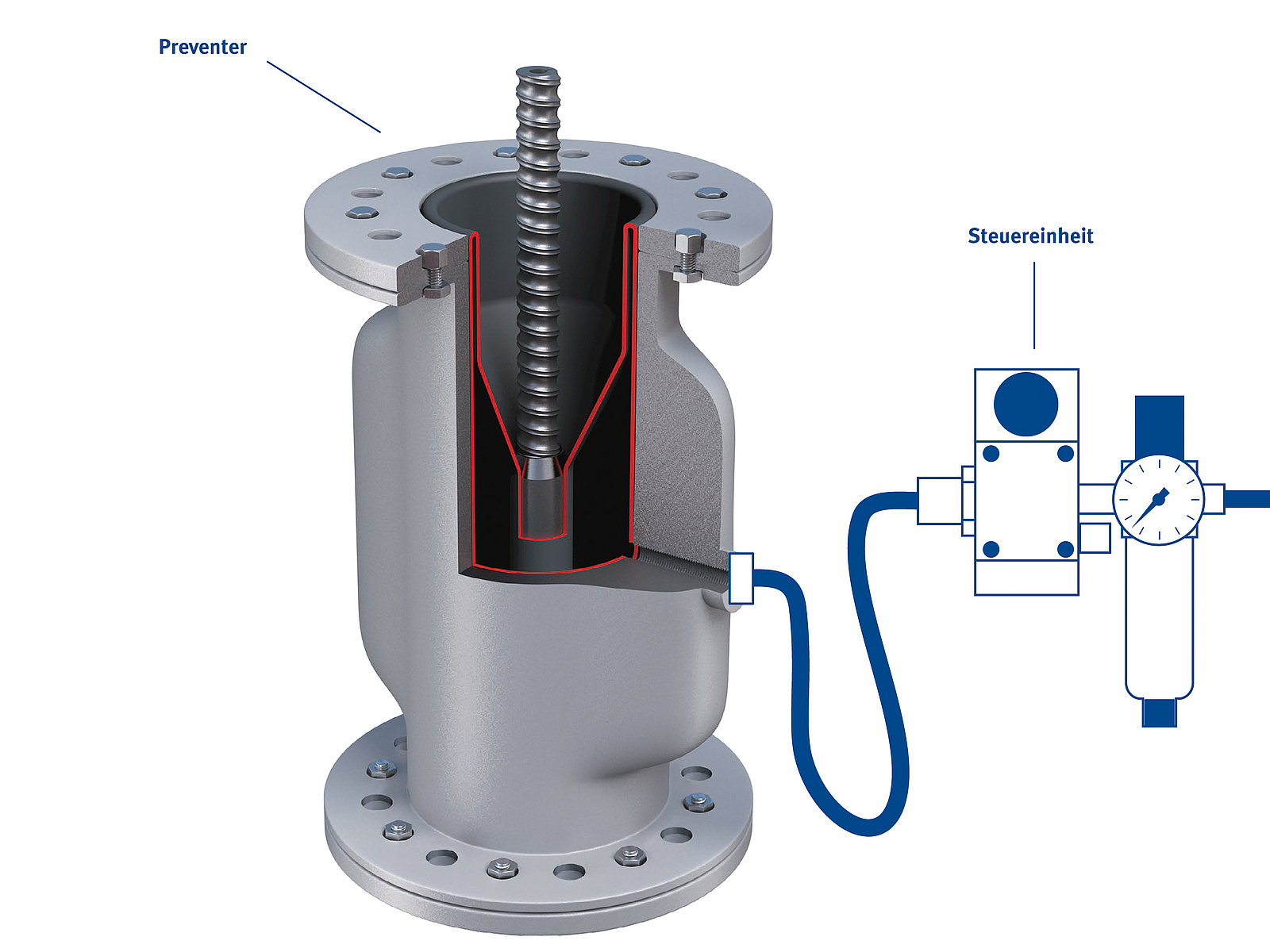 Preventer

Steuereinheit