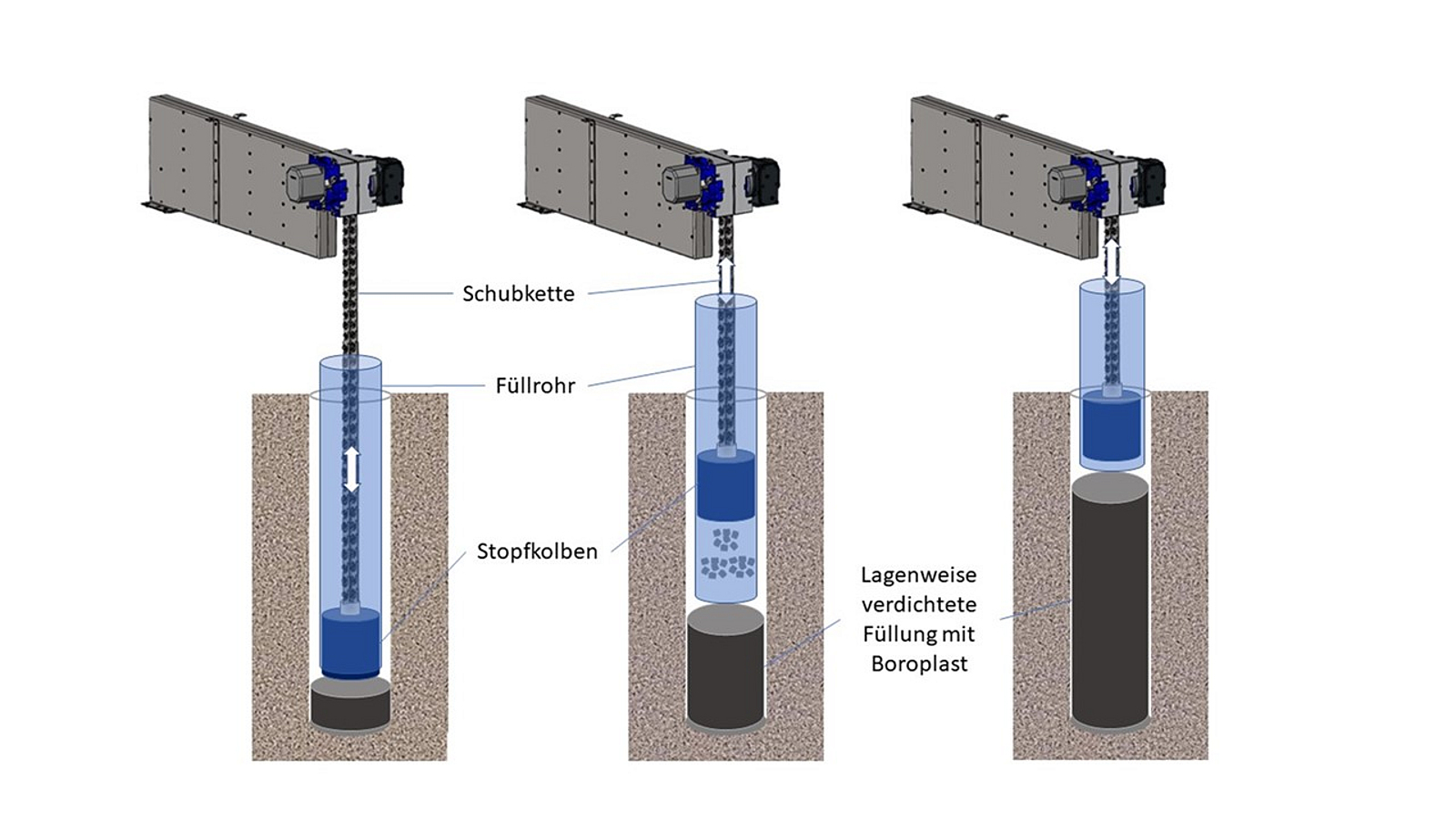 Schubkette

Füllrohr

Stopfkolben

Lagenweise verdichtete Füllung mit Boroplast